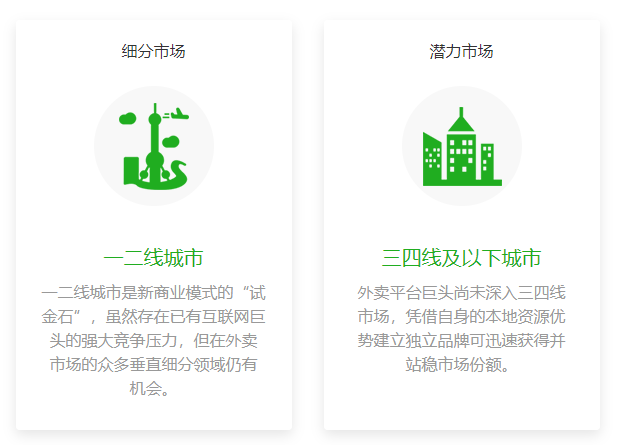 细分市场

一二线城市

一二线城市是新商业模式的“试金石”，虽然存在已有互联网巨头的强大竞争压力，但在外卖市场的众多垂直细分领域仍有机会。

潜力市场

三四线及以下城市

外卖平台巨头尚未深入三四线市场，凭借自身的本地资源优势建立独立品牌可迅速获得并站稳市场份额。